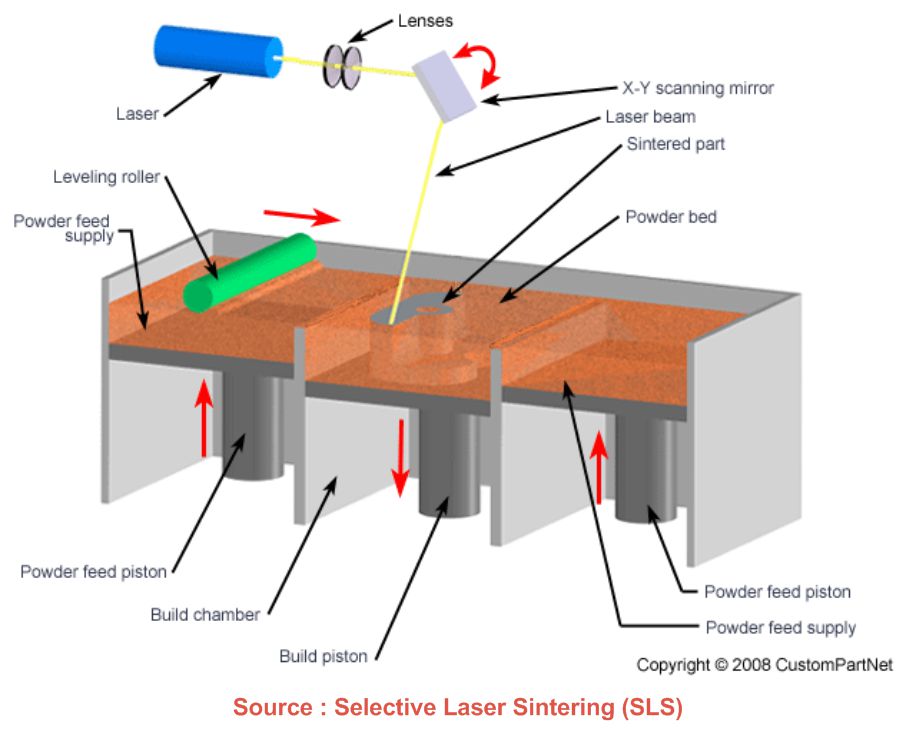 Lenses

Laser

X-Y scanning mirror

Laser beam

Sintered part

Leveling roller

Powder feed supply

Powder bed

Powder feed piston

Build chamber

Build piston

Powder feed piston

Powder feed supply

Copyright © 2008 CustomPartNet

Source : Selective Laser Sintering (SLS)